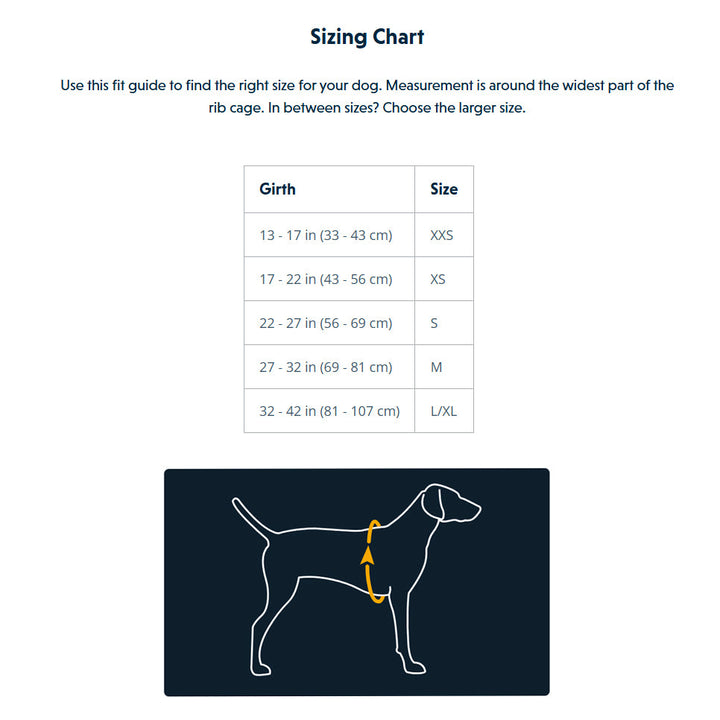 Sizing Chart

Use this fit guide to find the right size for your dog. Measurement is around the widest part of the rib cage. In between sizes? Choose the larger size.

| Girth | Size |
|---|---|
| 13 - 17 in (33 - 43 cm) | XXS |
| 17 - 22 in (43 - 56 cm) | XS |
| 22 - 27 in (56 - 69 cm) | S |
| 27 - 32 in (69 - 81 cm) | M |
| 32 - 42 in (81 - 107 cm) | L/XL |